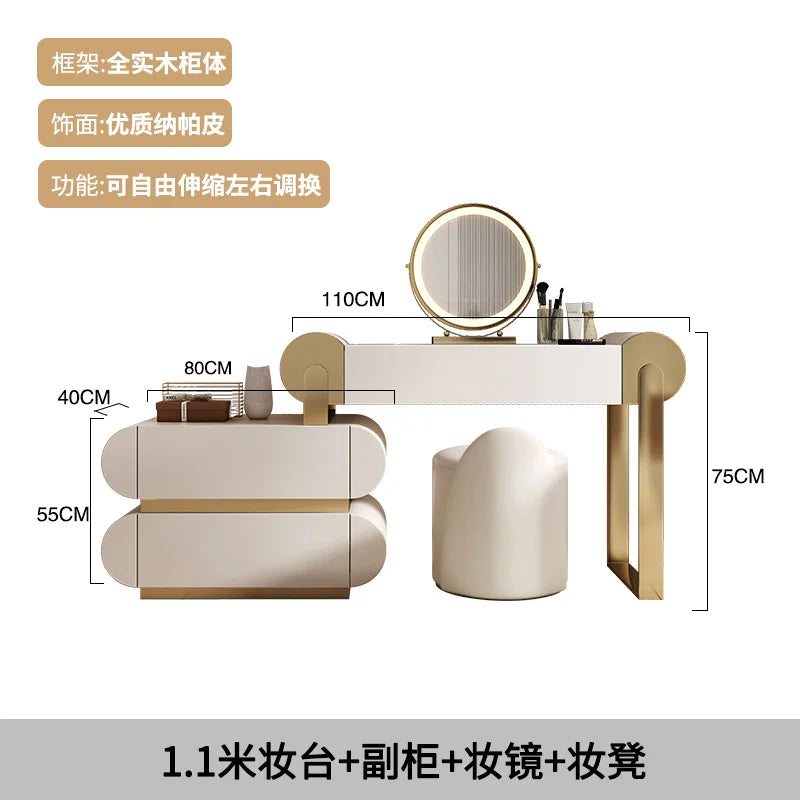 框架:全实木柜体

饰面:优质纳帕皮

功能:可自由伸缩左右调换

110CM

80CM

40CM

55CM

75CM

1.1米妆台+副柜+妆镜+妆凳