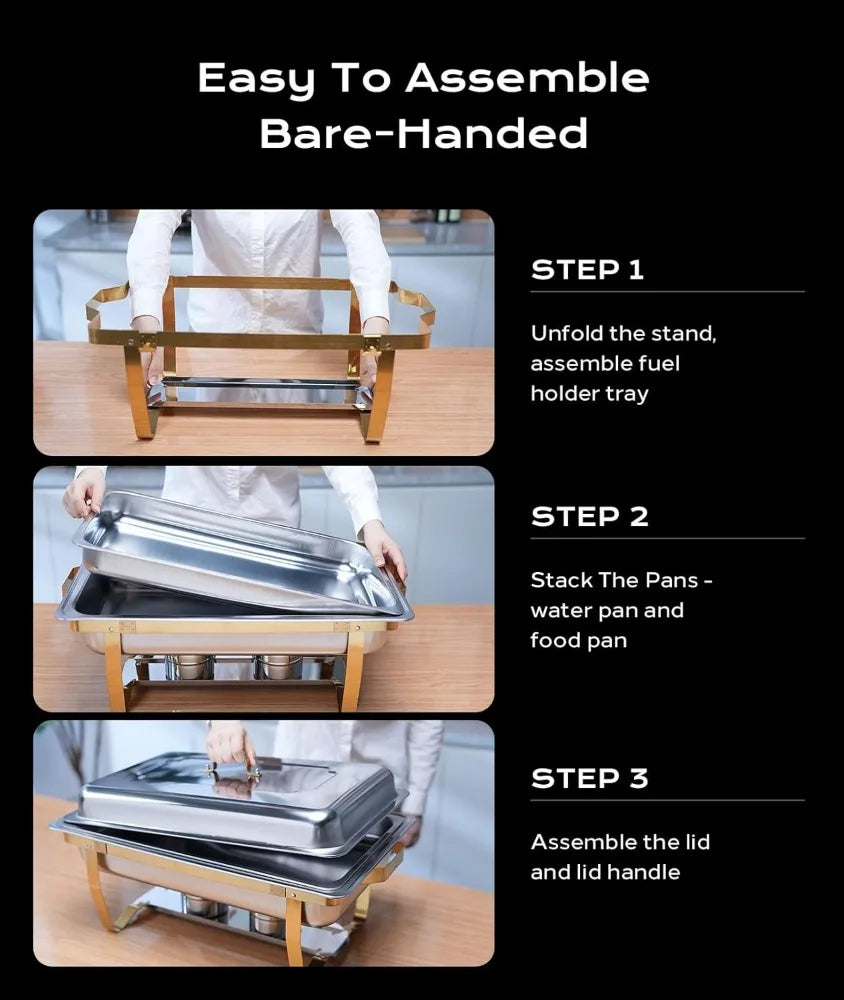 Easy To Assemble Bare-Handed

STEP 1

Unfold the stand, assemble fuel holder tray

STEP 2

Stack The Pans - water pan and food pan

STEP 3

Assemble the lid and lid handle