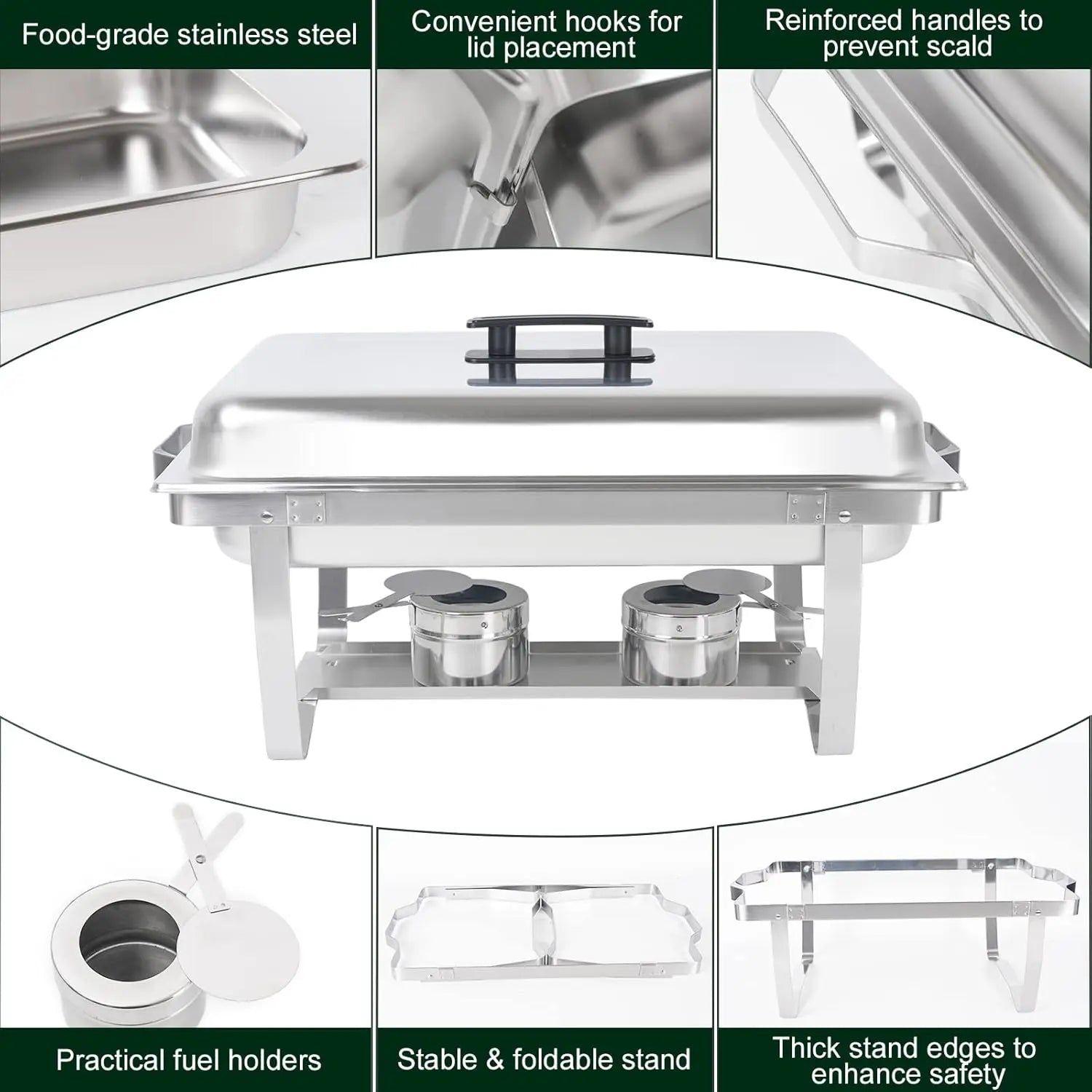 Food-grade stainless steel

Convenient hooks for lid placement

Reinforced handles to prevent scald

Practical fuel holders

Stable & foldable stand

Thick stand edges to enhance safety