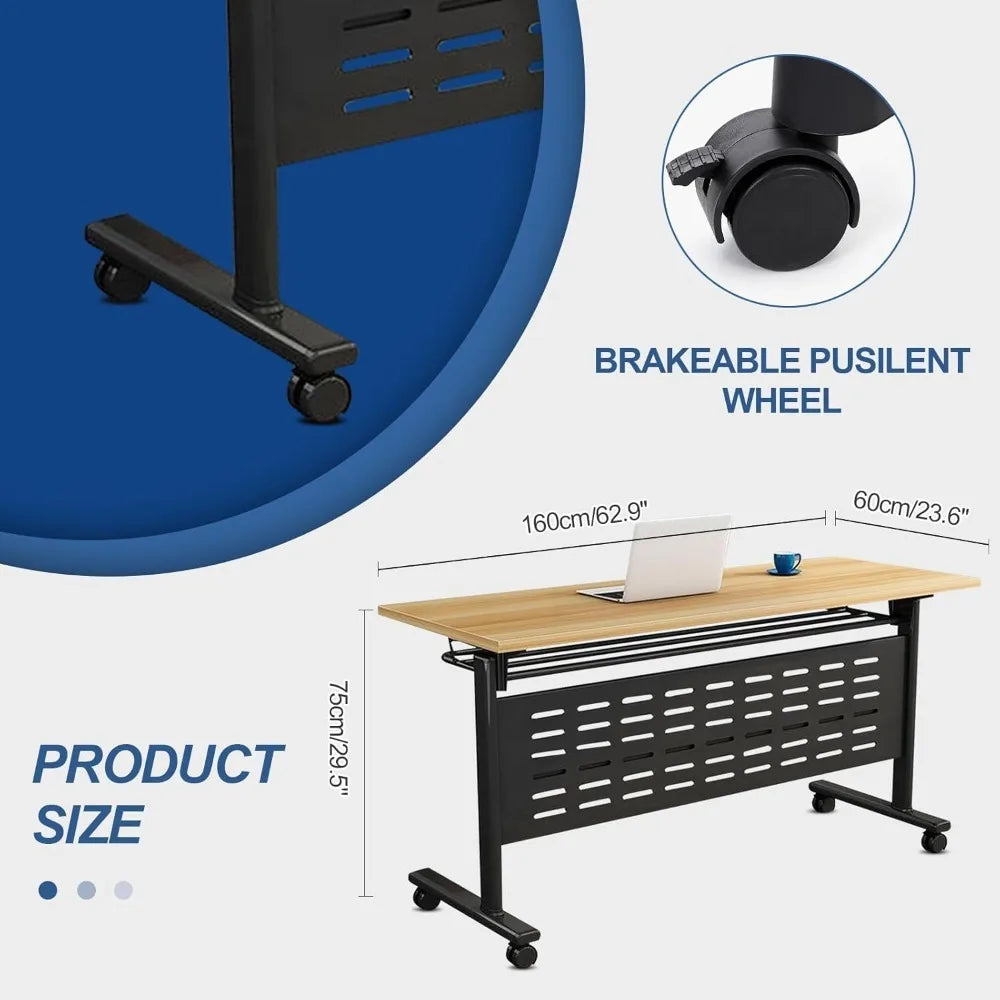 BRAKEABLE PUSILENT WHEEL

160cm/62.9"

60cm/23.6"

75cm/29.5"

PRODUCT SIZE