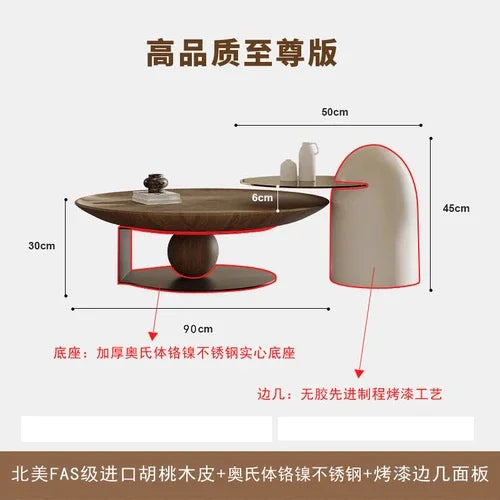 高品质至尊版

50cm

6cm

45cm

30cm

90cm

底座：加厚奥氏体铬镍不锈钢实心底座

边几：无胶先进制程烤漆工艺

北美FAS级进口胡桃木皮+奥氏体铬镍不锈钢+烤漆边几面板