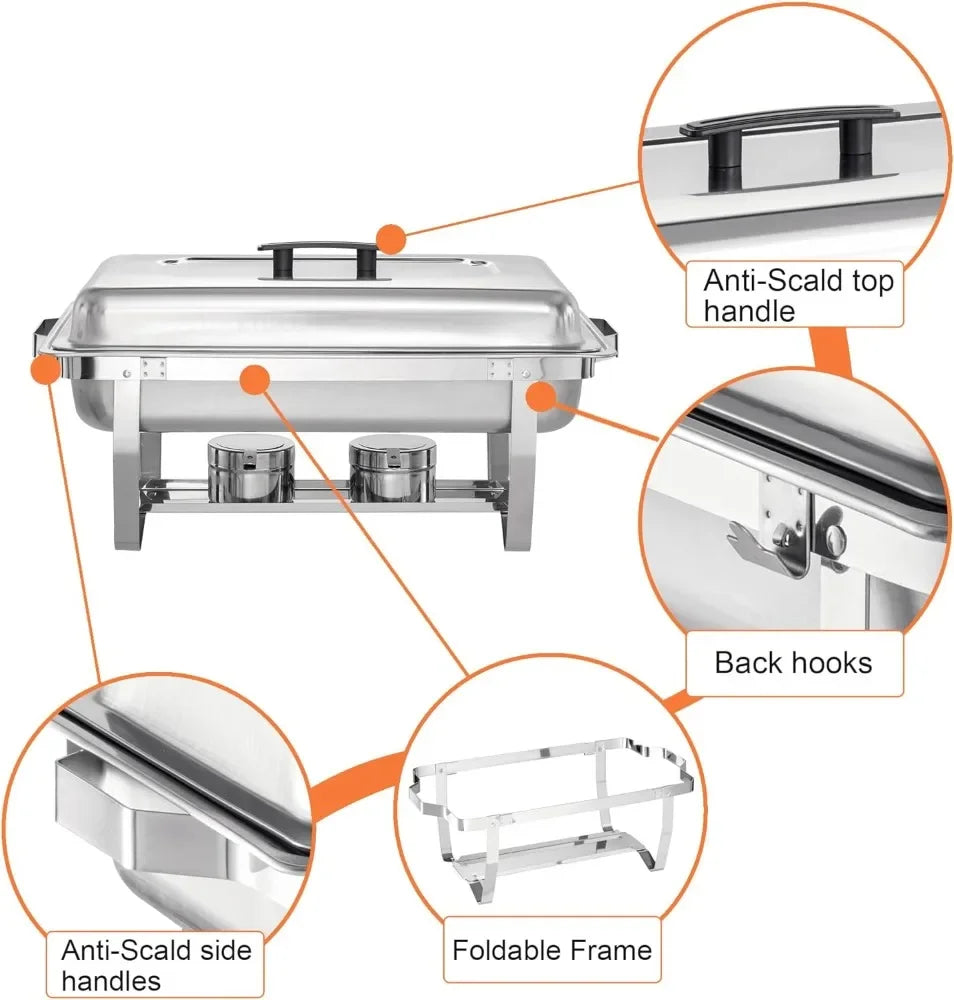 Anti-Scald top handle

Back hooks

Anti-Scald side handles

Foldable Frame