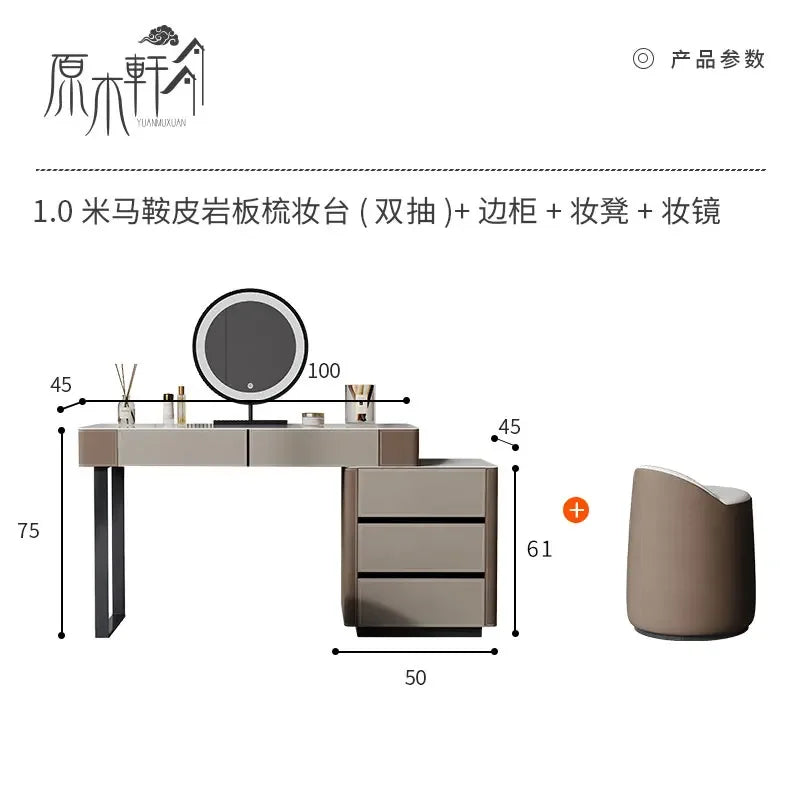 原木軒

YUANMUXUAN

◎ 产品参数

1.0 米马鞍皮岩板梳妆台 ( 双抽 )+ 边柜 + 妆凳 + 妆镜

45

100

45

75

61

+

50