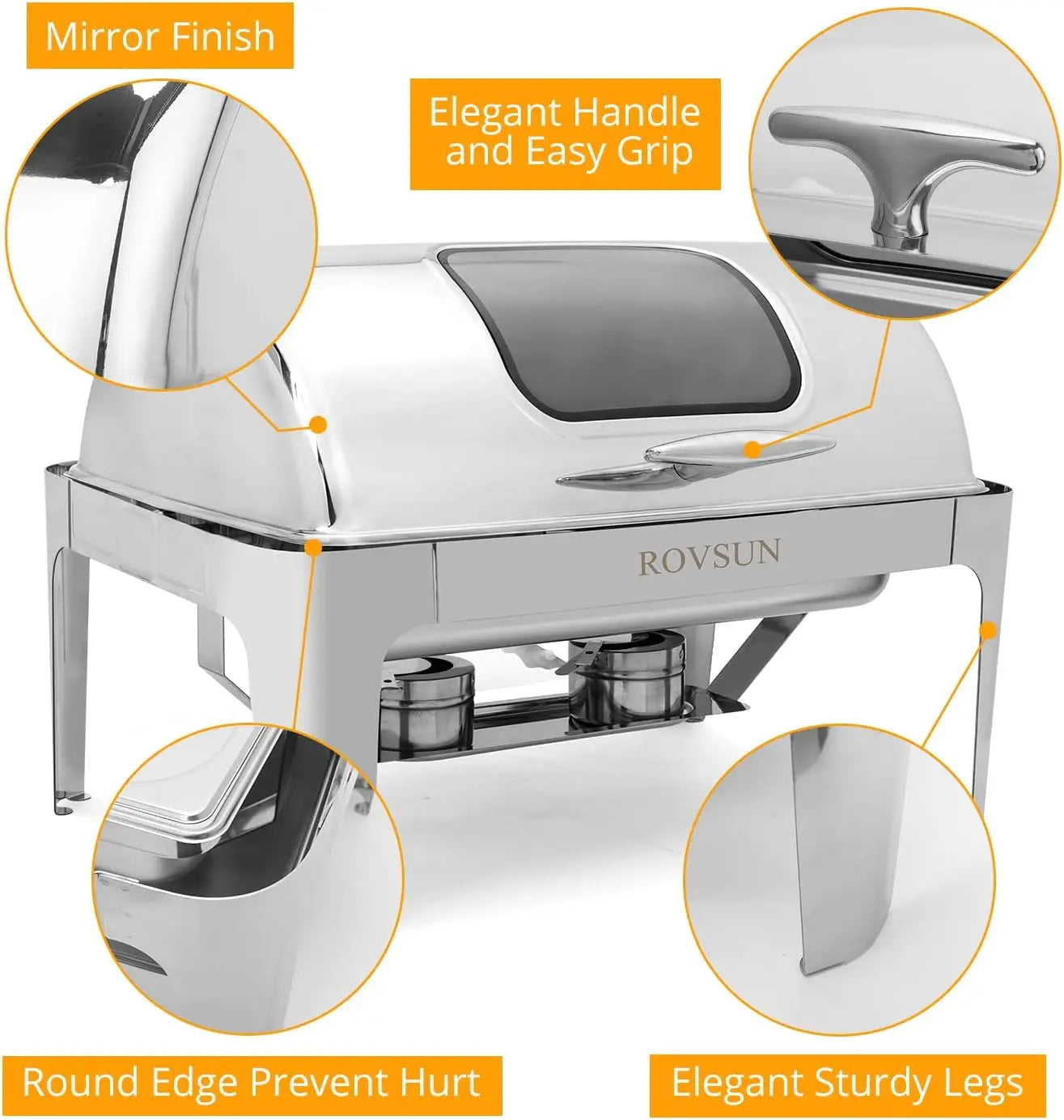 Mirror Finish

Elegant Handle and Easy Grip

ROVSUN

Round Edge Prevent Hurt

Elegant Sturdy Legs